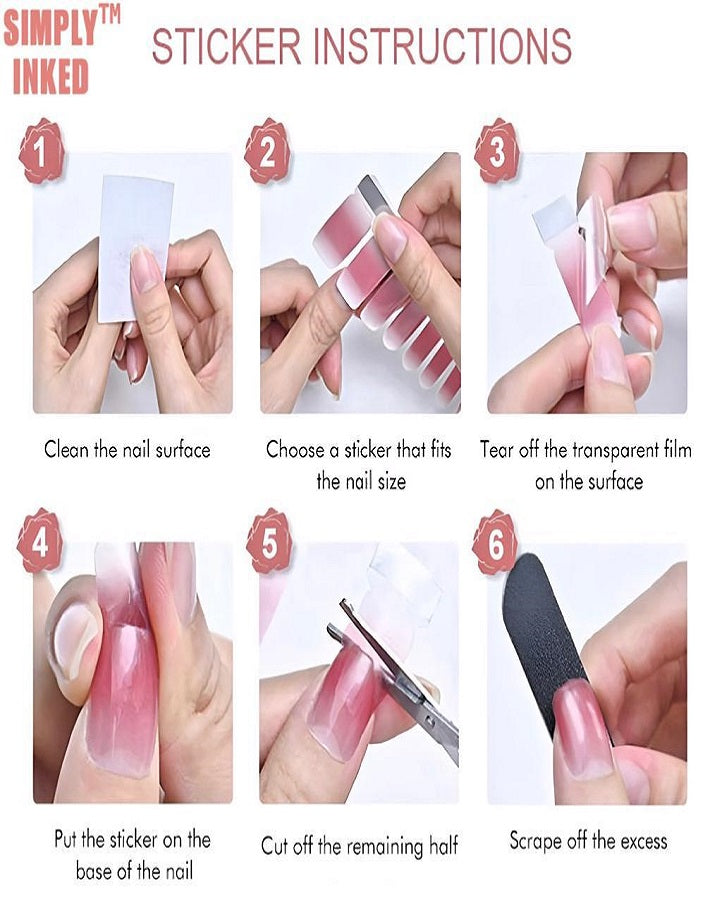 SIMPLY™ INKED

STICKER INSTRUCTIONS

1

Clean the nail surface

2

Choose a sticker that fits the nail size

3

Tear off the transparent film on the surface

4

Put the sticker on the base of the nail

5

Cut off the remaining half

6

Scrape off the excess