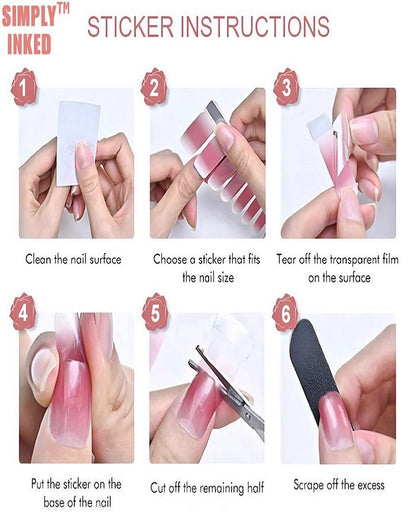 SIMPLY™ INKED

STICKER INSTRUCTIONS

1

Clean the nail surface

2

Choose a sticker that fits the nail size

3

Tear off the transparent film on the surface

4

Put the sticker on the base of the nail

5

Cut off the remaining half

6

Scrape off the excess